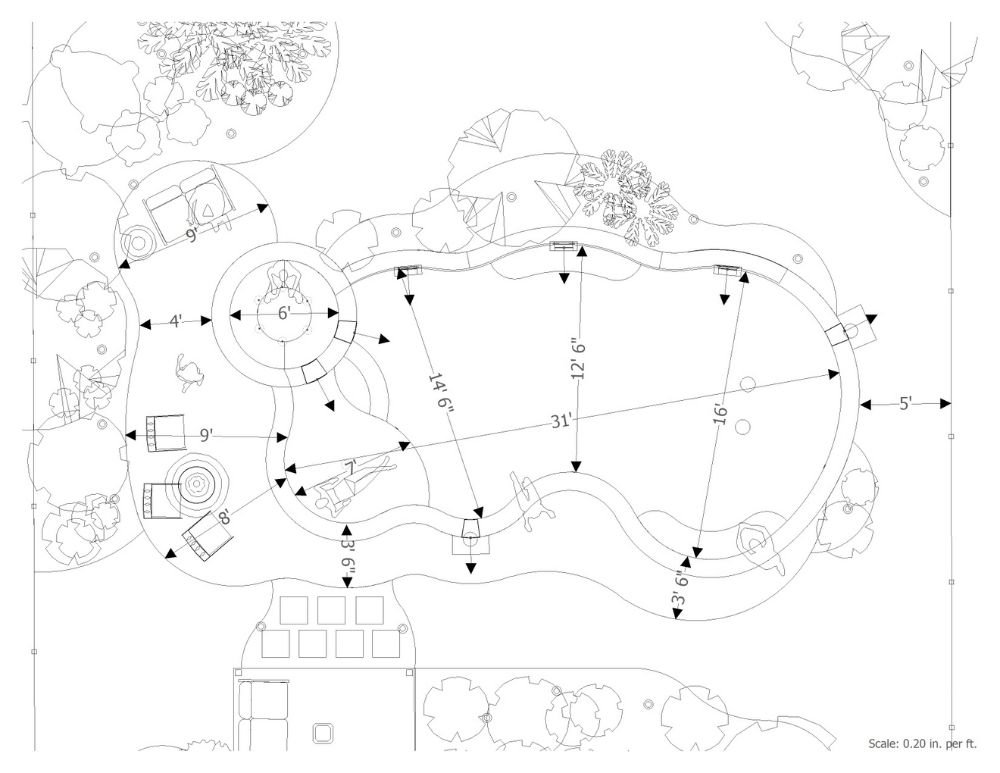 9'
4'
6'
14' 6"
12' 6"
16'
31'
5'
9'
7'
8'
3' 6"
3' 6"
Scale: 0.20 in. per ft.